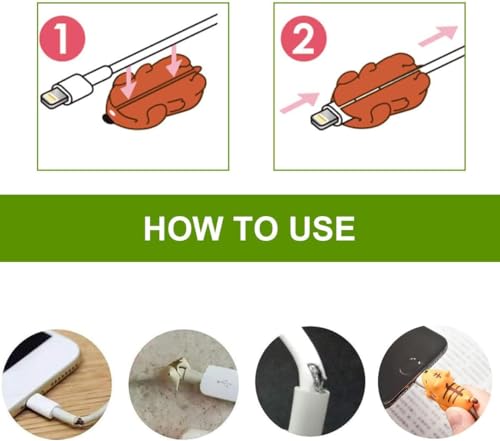 1

2

HOW TO USE