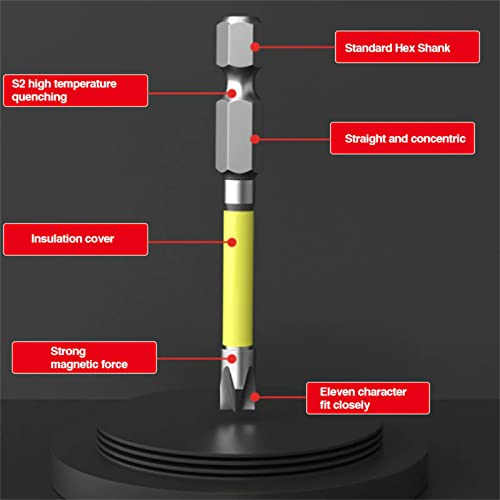 Standard Hex Shank

S2 high temperature quenching

Straight and concentric

Insulation cover

Strong magnetic force

Eleven character fit closely