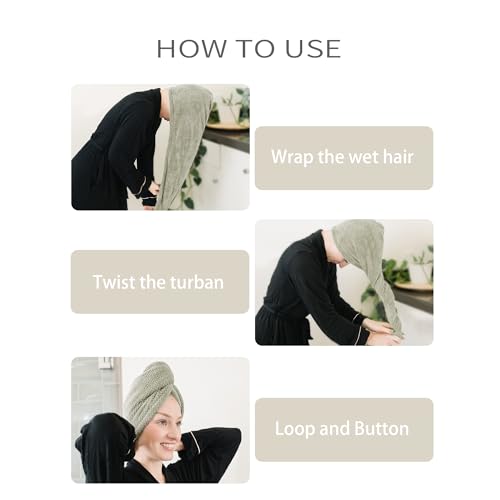 HOW TO USE

Wrap the wet hair

Twist the turban

Loop and Button