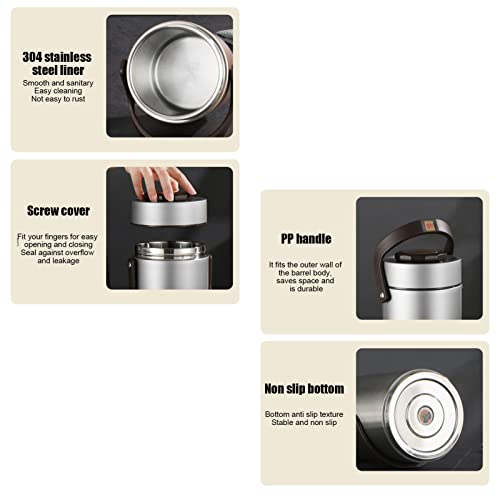 304 stainless steel liner
Smooth and sanitary
Easy cleaning
Not easy to rust

Screw cover
Fit your fingers for easy opening and closing
Seal against overflow and leakage

PP handle
It fits the outer wall of the barrel body, saves space and is durable

Non slip bottom
Bottom anti slip texture
Stable and non slip