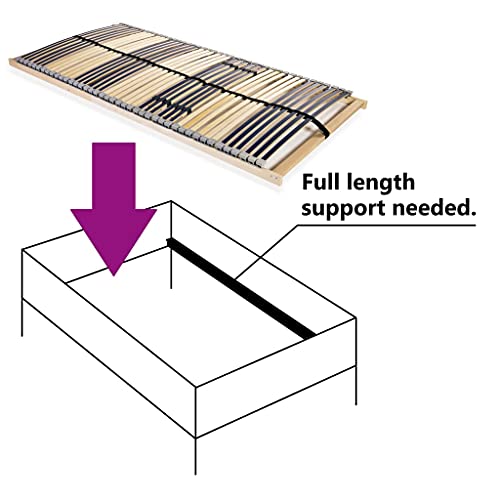 Full length support needed.