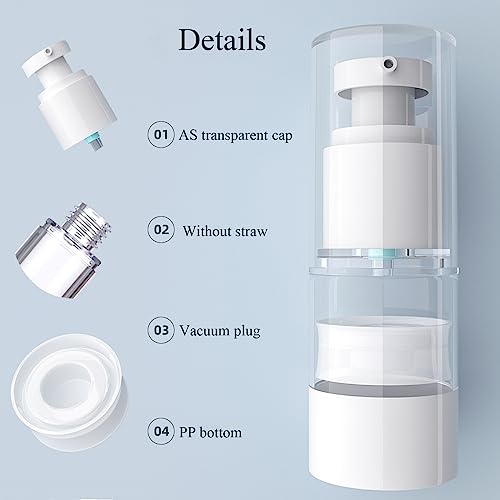 Details

01 AS transparent cap

02 Without straw

03 Vacuum plug

04 PP bottom