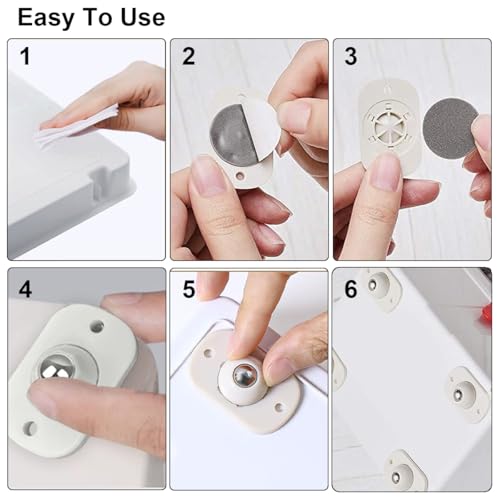 Easy To Use

1

2

3

4

5

6