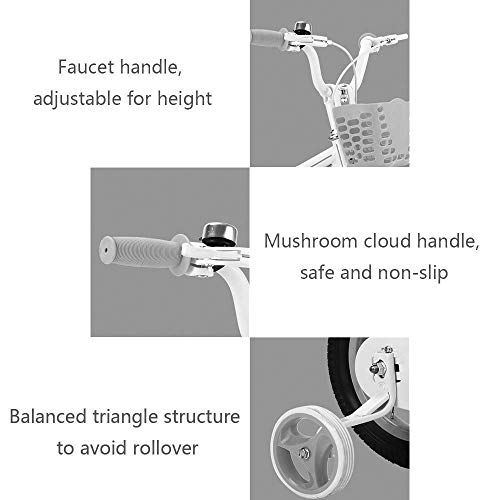 Faucet handle, adjustable for height

Mushroom cloud handle, safe and non-slip

Balanced triangle structure to avoid rollover