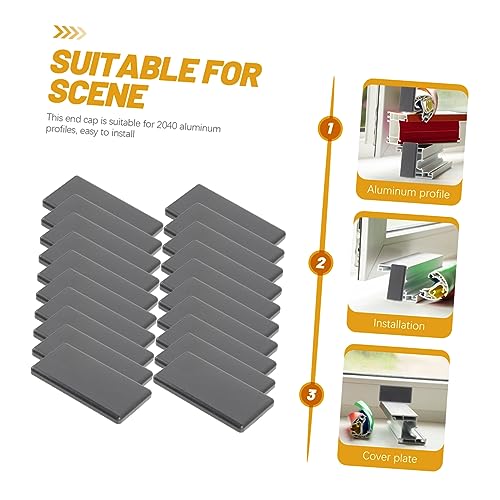 SUITABLE FOR SCENE

This end cap is suitable for 2040 aluminum profiles, easy to install

1

Aluminum profile

2

Installation

3

Cover plate