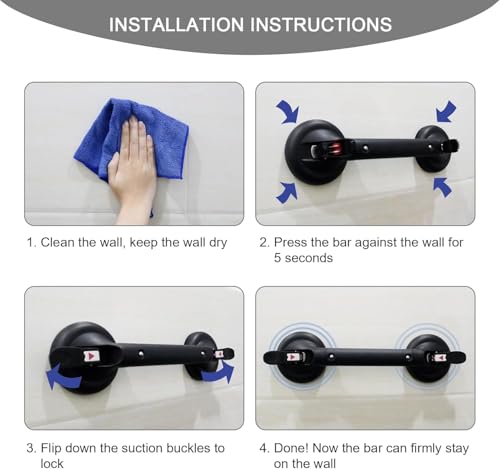 INSTALLATION INSTRUCTIONS

1. Clean the wall, keep the wall dry

2. Press the bar against the wall for 5 seconds

3. Flip down the suction buckles to lock

4. Done! Now the bar can firmly stay on the wall