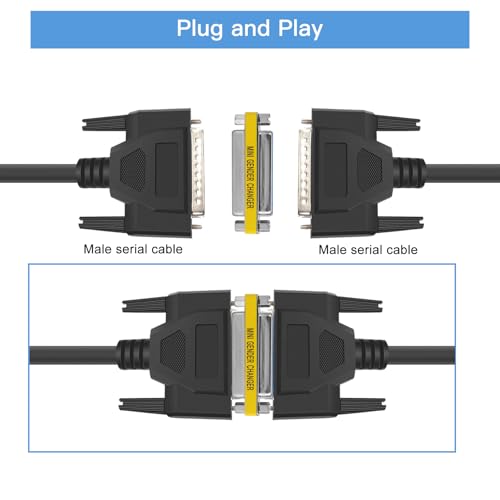 Plug and Play

MINI GENDER CHANGER

Male serial cable

Male serial cable

MINI GENDER CHANGER