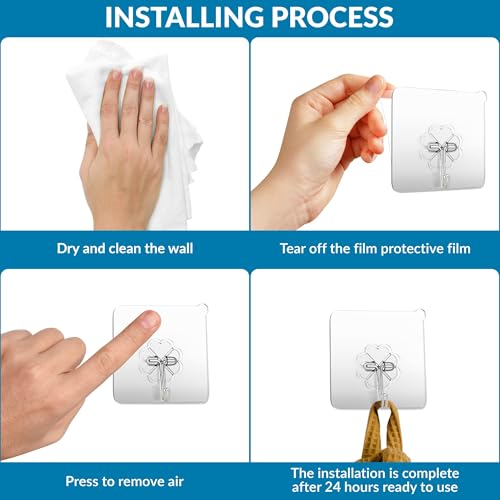 INSTALLING PROCESS

Dry and clean the wall

Tear off the film protective film

Press to remove air

The installation is complete after 24 hours ready to use