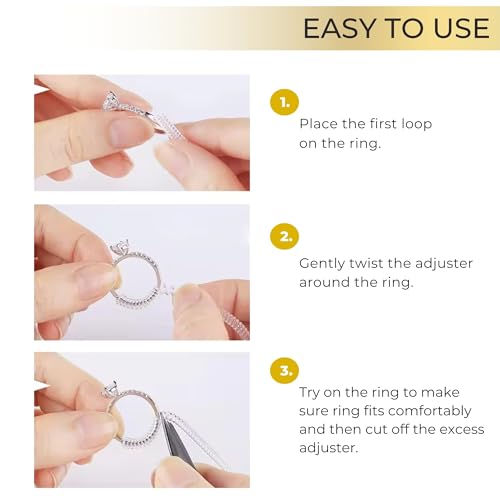 EASY TO USE

1.

Place the first loop on the ring.

2.

Gently twist the adjuster around the ring.

3.

Try on the ring to make sure ring fits comfortably and then cut off the excess adjuster.