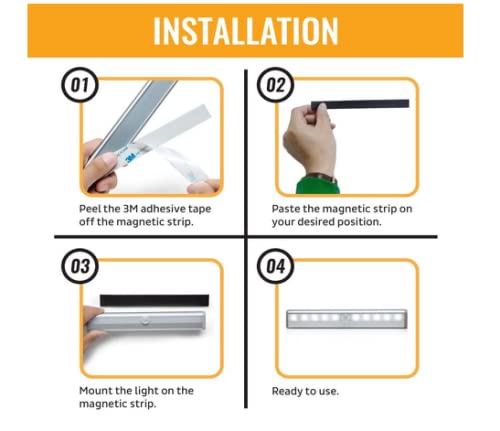 INSTALLATION

01

3M

Peel the 3M adhesive tape off the magnetic strip.

02

Paste the magnetic strip on your desired position.

03

Mount the light on the magnetic strip.

04

Ready to use.