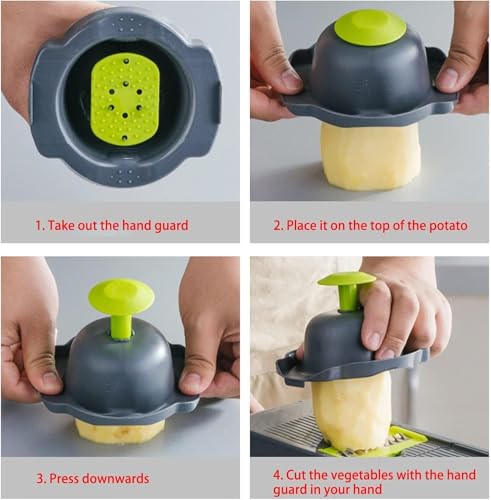 1. Take out the hand guard

2. Place it on the top of the potato

3. Press downwards

4. Cut the vegetables with the hand guard in your hand