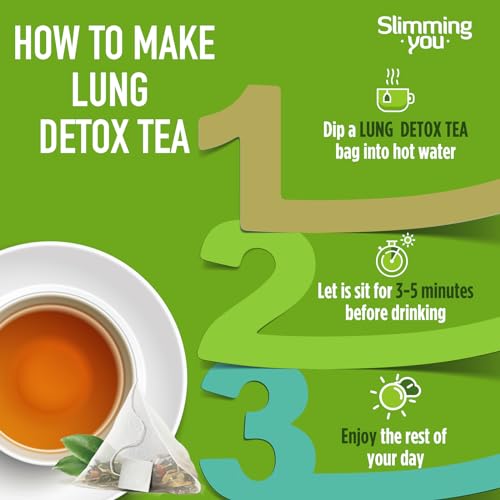 HOW TO MAKE LUNG DETOX TEA

Slimming ·you·

1

Dip a LUNG DETOX TEA bag into hot water

2

Let is sit for 3-5 minutes before drinking

3

Enjoy the rest of your day