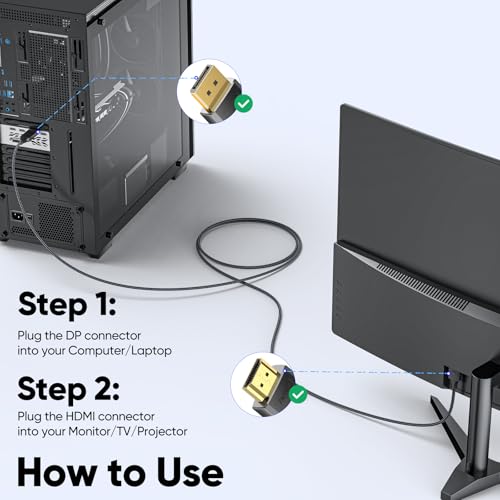 Step 1:

Plug the DP connector into your Computer/Laptop

Step 2:

Plug the HDMI connector into your Monitor/TV/Projector

How to Use