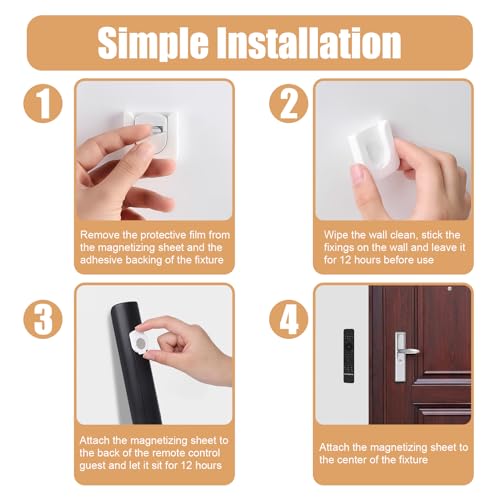 Simple Installation

1

Remove the protective film from the magnetizing sheet and the adhesive backing of the fixture

2

Wipe the wall clean, stick the fixings on the wall and leave it for 12 hours before use

3

Attach the magnetizing sheet to the back of the remote control guest and let it sit for 12 hours

4

Attach the magnetizing sheet to the center of the fixture