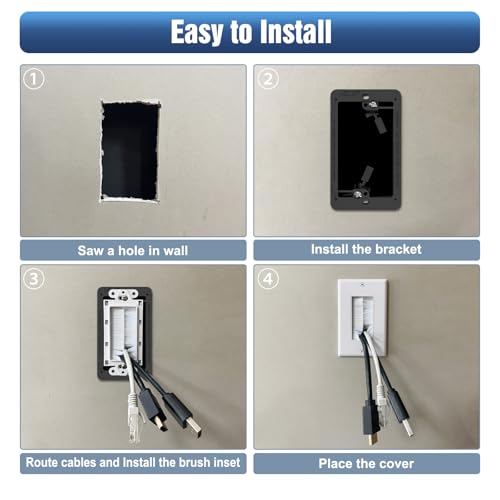 Easy to Install

1

Saw a hole in wall

2

Install the bracket

3

Route cables and Install the brush inset

4

Place the cover