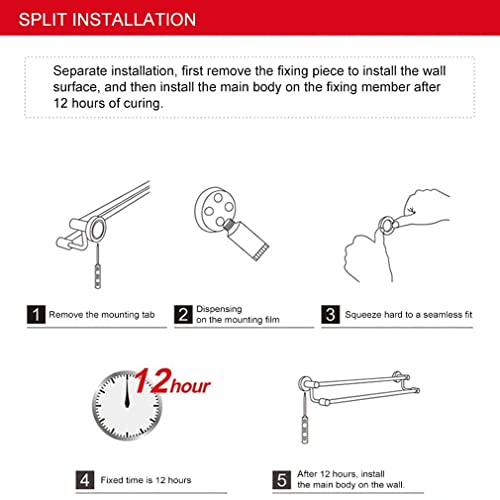 SPLIT INSTALLATION

Separate installation, first remove the fixing piece to install the wall surface, and then install the main body on the fixing member after 12 hours of curing.

1 Remove the mounting tab

2 Dispensing on the mounting film

3 Squeeze hard to a seamless fit

12hour

4 Fixed time is 12 hours

5 After 12 hours, install the main body on the wall.