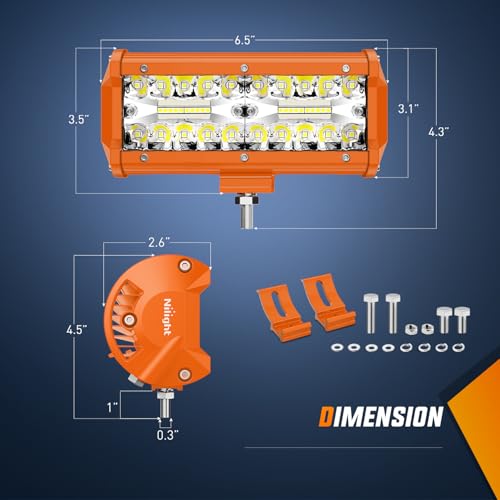 6.5"

3.5"

3.1"

4.3"

2.6"

4.5"

Nilight

1"

0.3"

DIMENSION