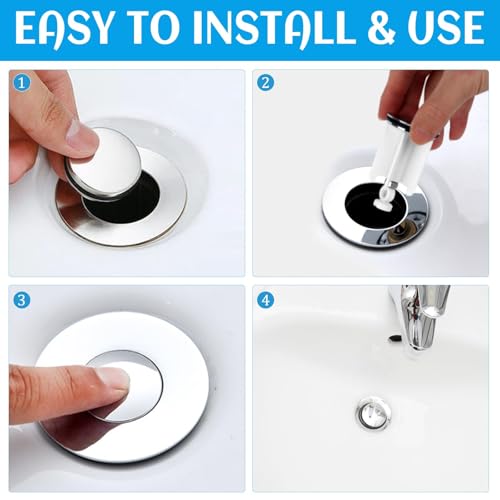 EASY TO INSTALL & USE

1

2

3

4