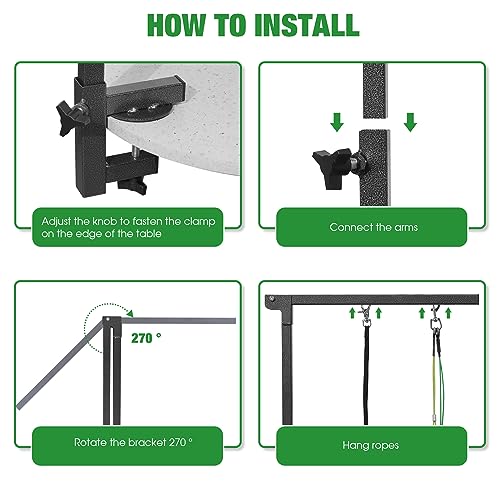 HOW TO INSTALL

Adjust the knob to fasten the clamp on the edge of the table

Connect the arms

270 °

Rotate the bracket 270 °

Hang ropes