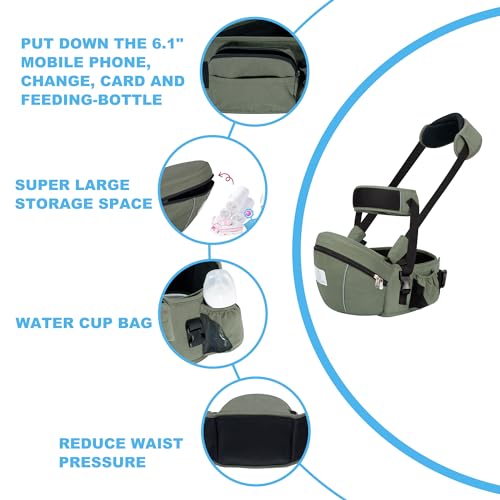 PUT DOWN THE 6.1" MOBILE PHONE, CHANGE, CARD AND FEEDING-BOTTLE

SUPER LARGE STORAGE SPACE

WATER CUP BAG

REDUCE WAIST PRESSURE