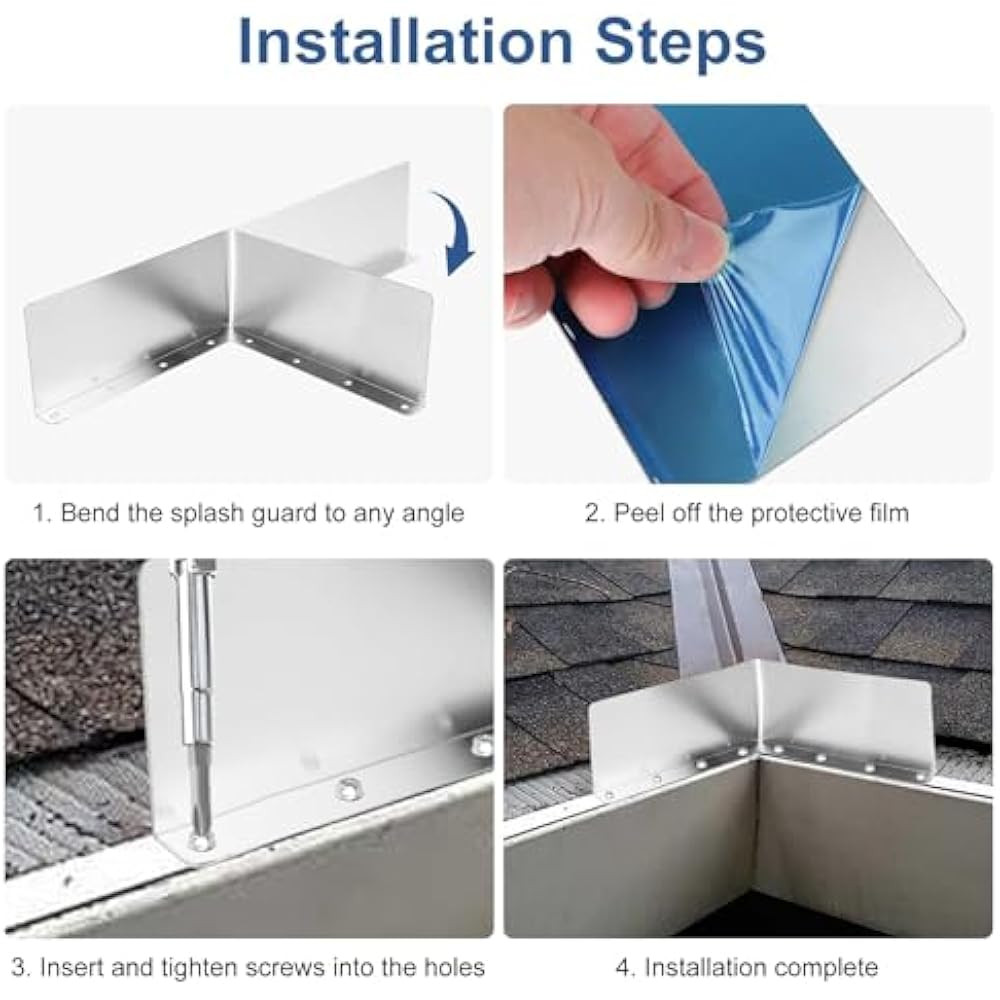 Installation Steps

1. Bend the splash guard to any angle

2. Peel off the protective film

3. Insert and tighten screws into the holes

4. Installation complete