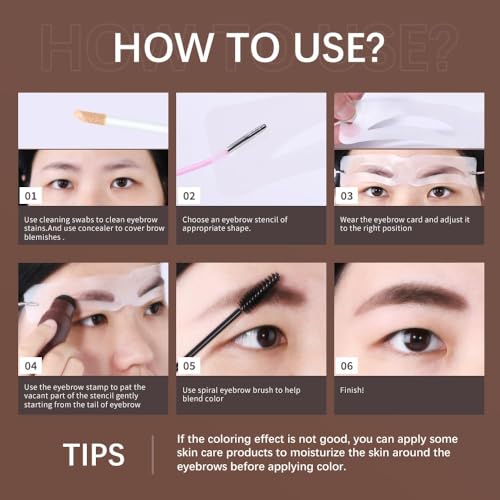 HOW TO USE?

01

Use cleaning swabs to clean eyebrow stains.And use concealer to cover brow blemishes .

02

Choose an eyebrow stencil of appropriate shape.

03

Wear the eyebrow card and adjust it to the right position

04

Use the eyebrow stamp to pat the vacant part of the stencil gently starting from the tail of eyebrow

05

Use spiral eyebrow brush to help blend color

06

Finish!

TIPS

If the coloring effect is not good, you can apply some skin care products to moisturize the skin around the eyebrows before applying color.