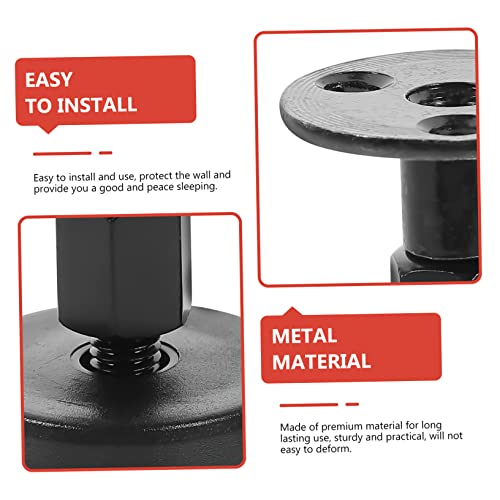 EASY TO INSTALL

Easy to install and use, protect the wall and provide you a good and peace sleeping.

METAL MATERIAL

Made of premium material for long lasting use, sturdy and practical, will not easy to deform.