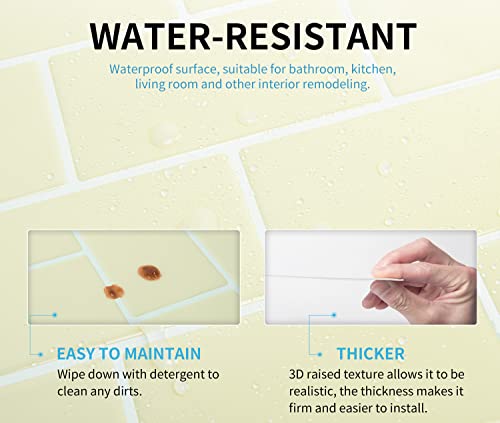 WATER-RESISTANT

Waterproof surface, suitable for bathroom, kitchen, living room and other interior remodeling.

EASY TO MAINTAIN

Wipe down with detergent to clean any dirts.

THICKER

3D raised texture allows it to be realistic, the thickness makes it firm and easier to install.