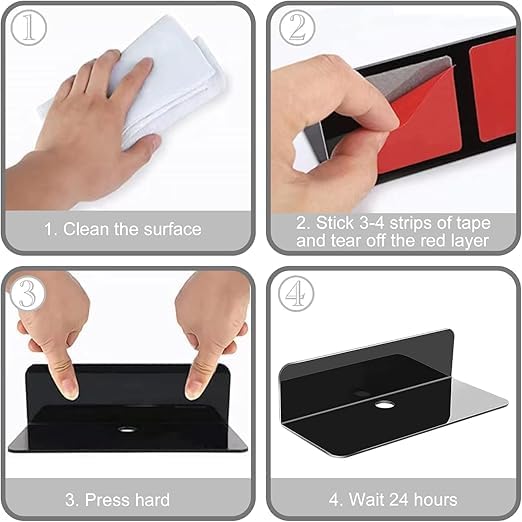 ①

1. Clean the surface

②

2. Stick 3-4 strips of tape and tear off the red layer

③

3. Press hard

④

4. Wait 24 hours