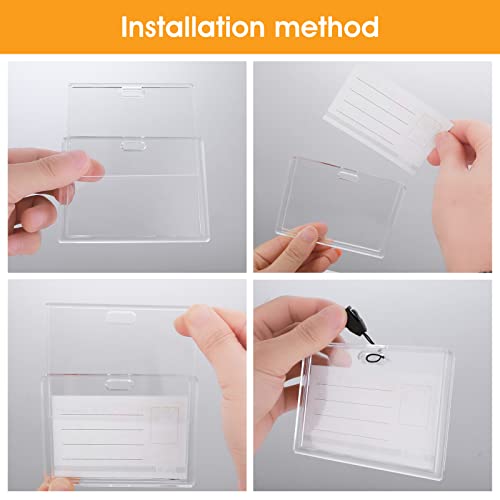 Installation method