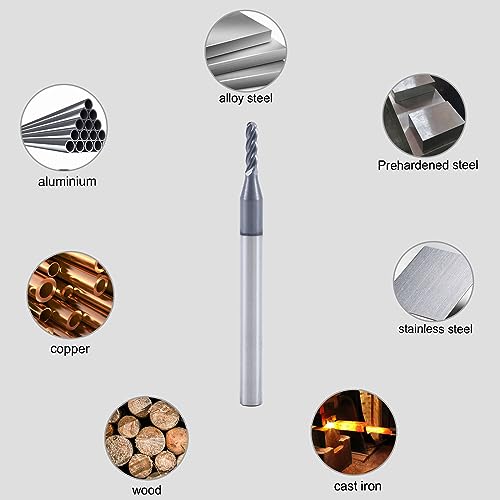 alloy steel

aluminium

Prehardened steel

copper

stainless steel

wood

cast iron