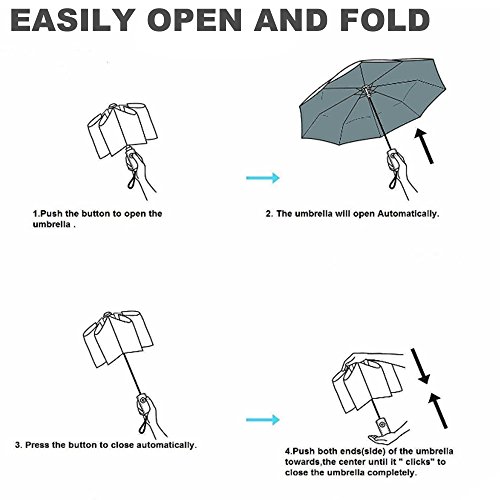 EASILY OPEN AND FOLD

1.Push the button to open the umbrella .

2. The umbrella will open Automatically.

3. Press the button to close automatically.

4.Push both ends(side) of the umbrella towards,the center until it " clicks" to close the umbrella completely.