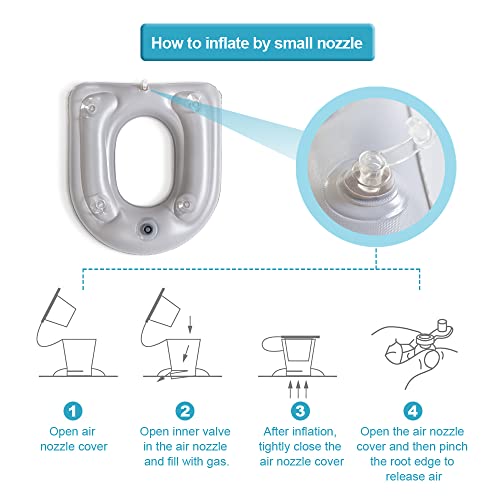 How to inflate by small nozzle

1
Open air nozzle cover

2
Open inner valve in the air nozzle and fill with gas.

3
After inflation, tightly close the air nozzle cover

4
Open the air nozzle cover and then pinch the root edge to release air