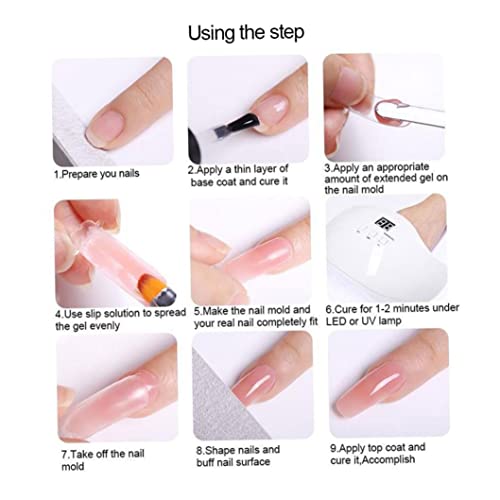 Using the step

1.Prepare you nails

2.Apply a thin layer of base coat and cure it

3.Apply an appropriate amount of extended gel on the nail mold

4.Use slip solution to spread the gel evenly

5.Make the nail mold and your real nail completely fit

6.Cure for 1-2 minutes under LED or UV lamp

7.Take off the nail mold

8.Shape nails and buff nail surface

9.Apply top coat and cure it,Accomplish