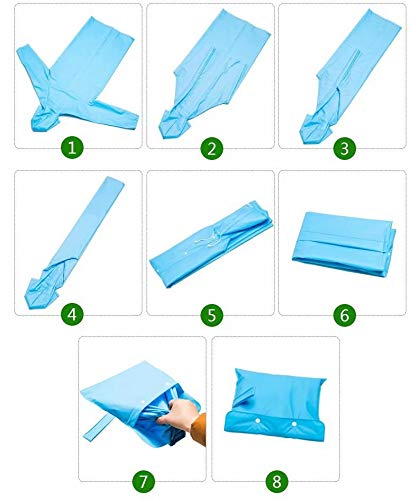 1

2

3

4

5

6

7

8