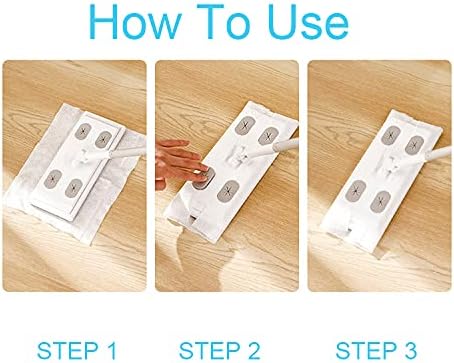 How To Use

STEP 1

STEP 2

STEP 3