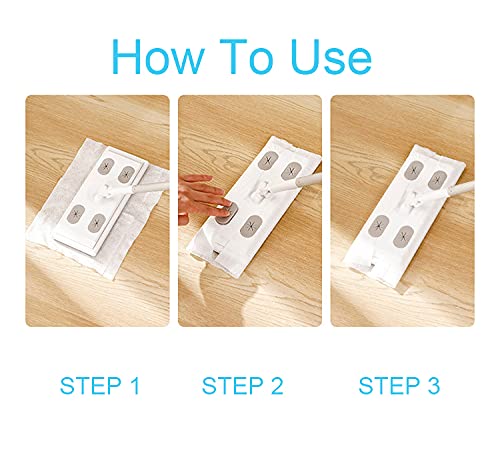 How To Use

STEP 1

STEP 2

STEP 3