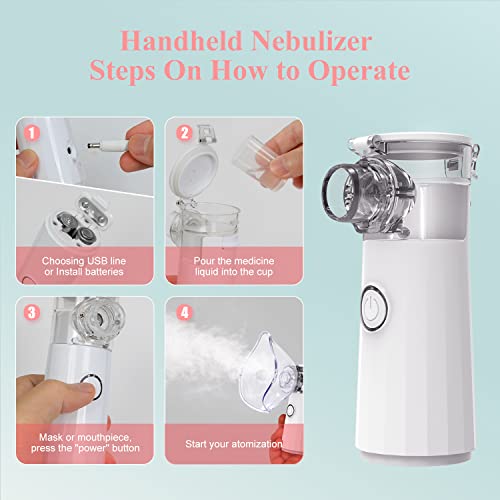 Handheld Nebulizer
Steps On How to Operate

1

Choosing USB line or Install batteries

2

Pour the medicine liquid into the cup

3

Mask or mouthpiece, press the "power" button

4

Start your atomization