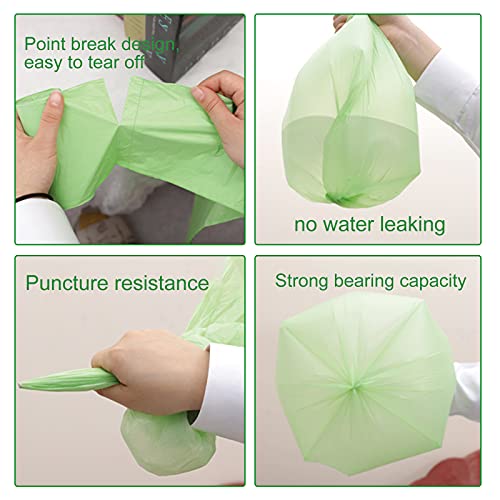 Point break design, easy to tear off

no water leaking

Puncture resistance

Strong bearing capacity