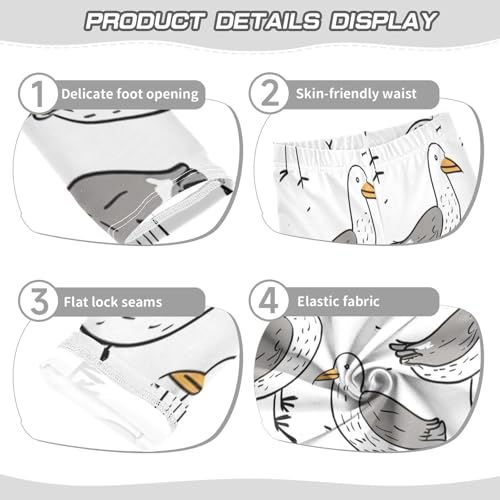 PRODUCT DETAILS DISPLAY

1 Delicate foot opening

2 Skin-friendly waist

3 Flat lock seams

4 Elastic fabric