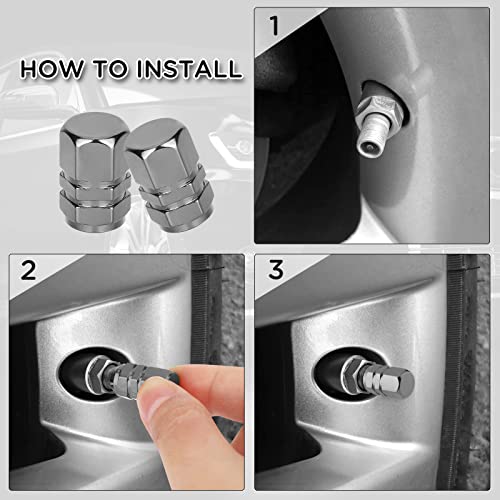 HOW TO INSTALL

1

2

3