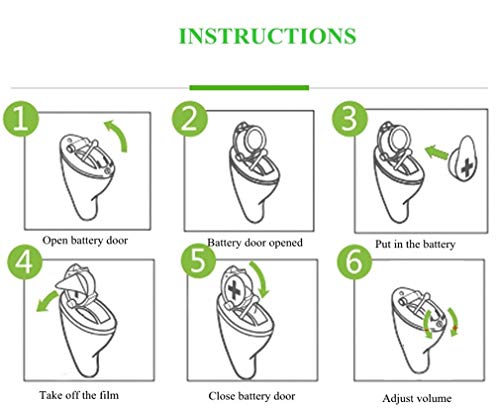 INSTRUCTIONS

1

Open battery door

2

Battery door opened

3

Put in the battery

4

Take off the film

5

Close battery door

6

Adjust volume