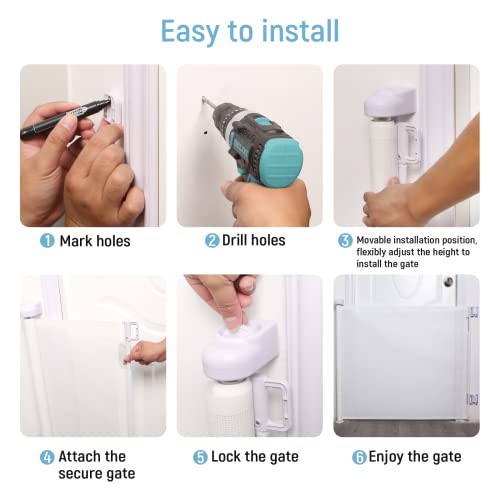 Easy to install

1 Mark holes

2 Drill holes

3 Movable installation position, flexibly adjust the height to install the gate

4 Attach the secure gate

5 Lock the gate

6 Enjoy the gate