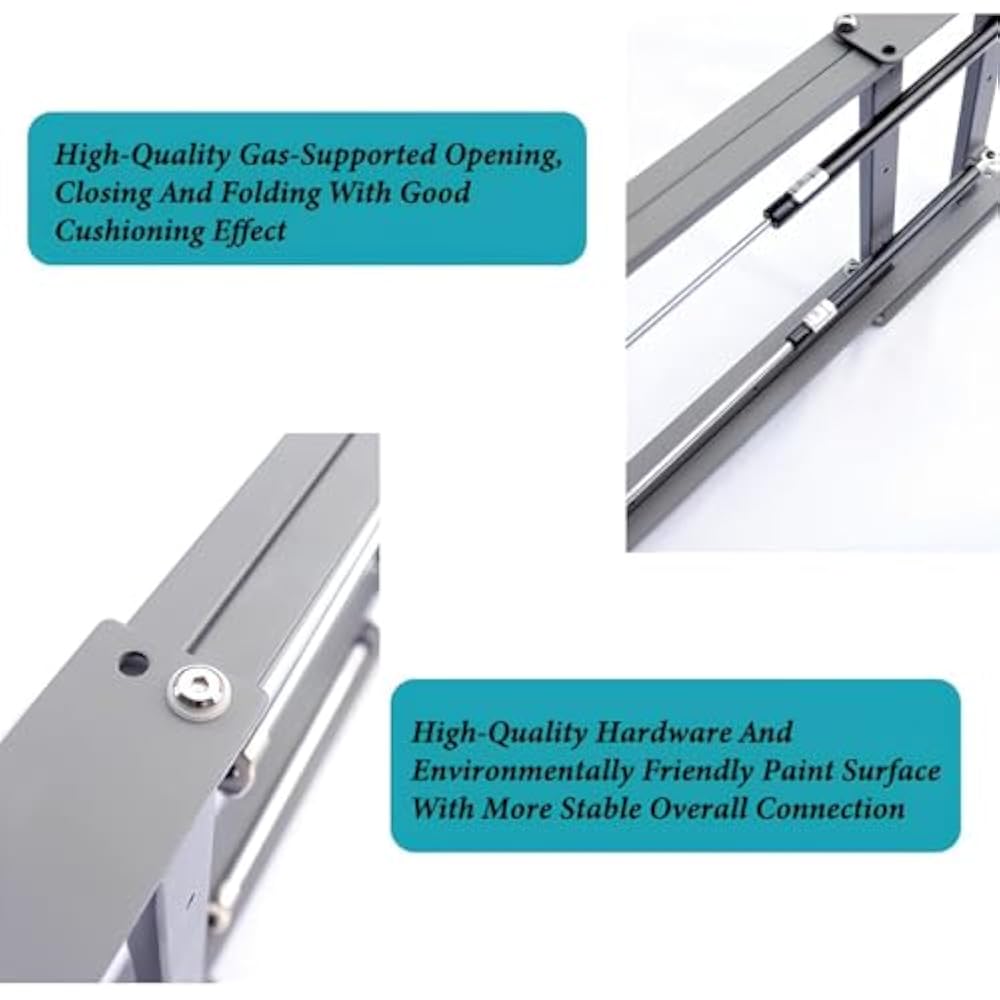 High-Quality Gas-Supported Opening, Closing And Folding With Good Cushioning Effect

High-Quality Hardware And Environmentally Friendly Paint Surface With More Stable Overall Connection