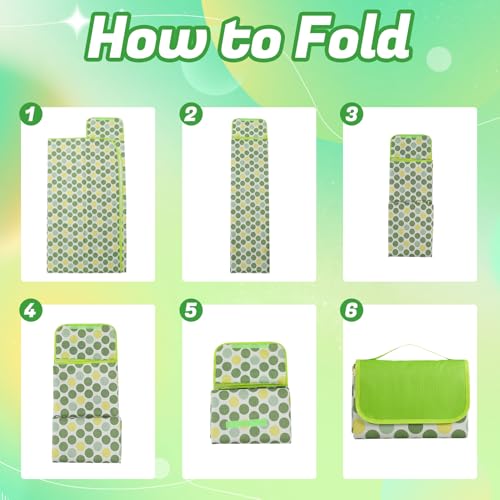 How to Fold

1

2

3

4

5

6