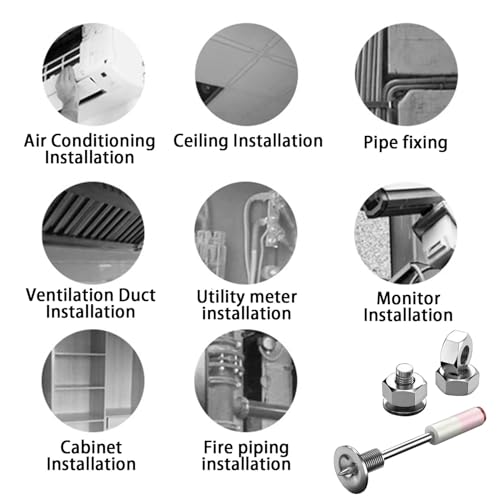 Air Conditioning Installation

Ceiling Installation

Pipe fixing

Ventilation Duct Installation

Utility meter installation

Monitor Installation

Cabinet Installation

Fire piping installation