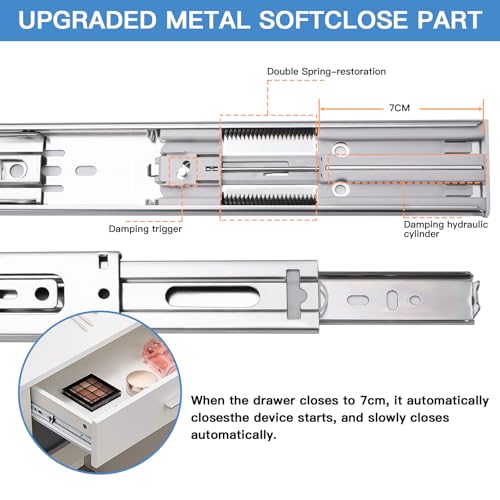 UPGRADED METAL SOFTCLOSE PART

Double Spring-restoration

7CM

Damping trigger

Damping hydraulic cylinder

When the drawer closes to 7cm, it automatically closesthe device starts, and slowly closes automatically.