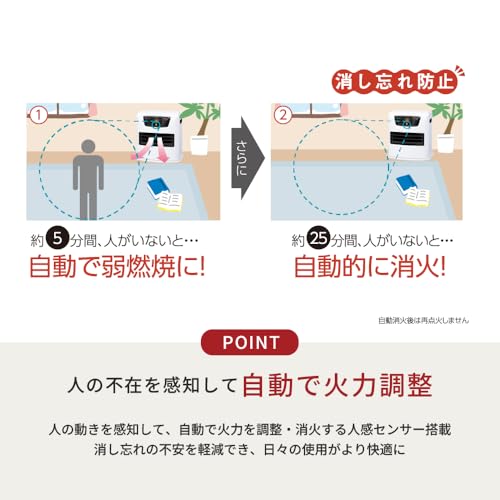 消し忘れ防止

①

さらに

②

約 5 分間、人がいないと…
自動で弱燃焼に!

約 25 分間、人がいないと…
自動的に消火!

自動消火後は再点火しません

POINT

人の不在を感知して自動で火力調整

人の動きを感知して、自動で火力を調整・消火する人感センサー搭載
消し忘れの不安を軽減でき、日々の使用がより快適に