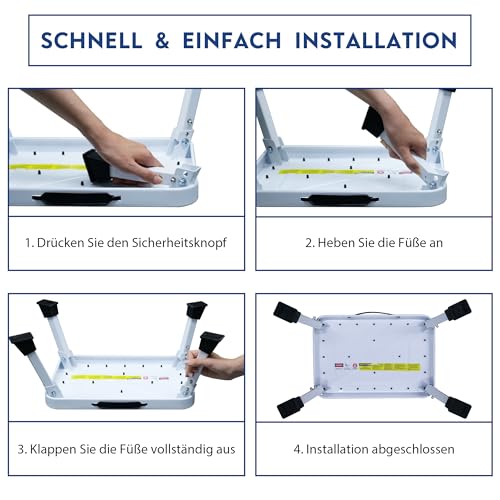 SCHNELL & EINFACH INSTALLATION

1. Drücken Sie den Sicherheitsknopf

2. Heben Sie die Füße an

3. Klappen Sie die Füße vollständig aus

4. Installation abgeschlossen