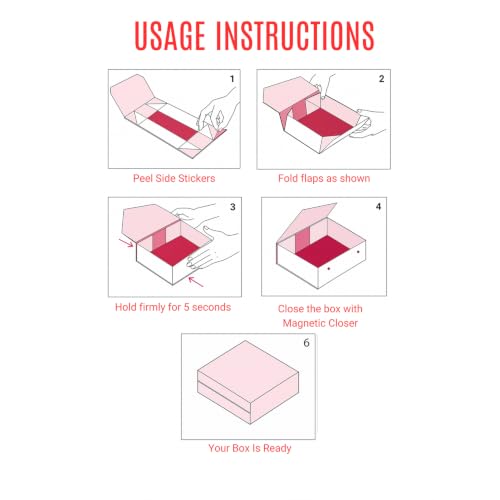 USAGE INSTRUCTIONS

1

Peel Side Stickers

2

Fold flaps as shown

3

Hold firmly for 5 seconds

4

Close the box with Magnetic Closer

6

Your Box Is Ready